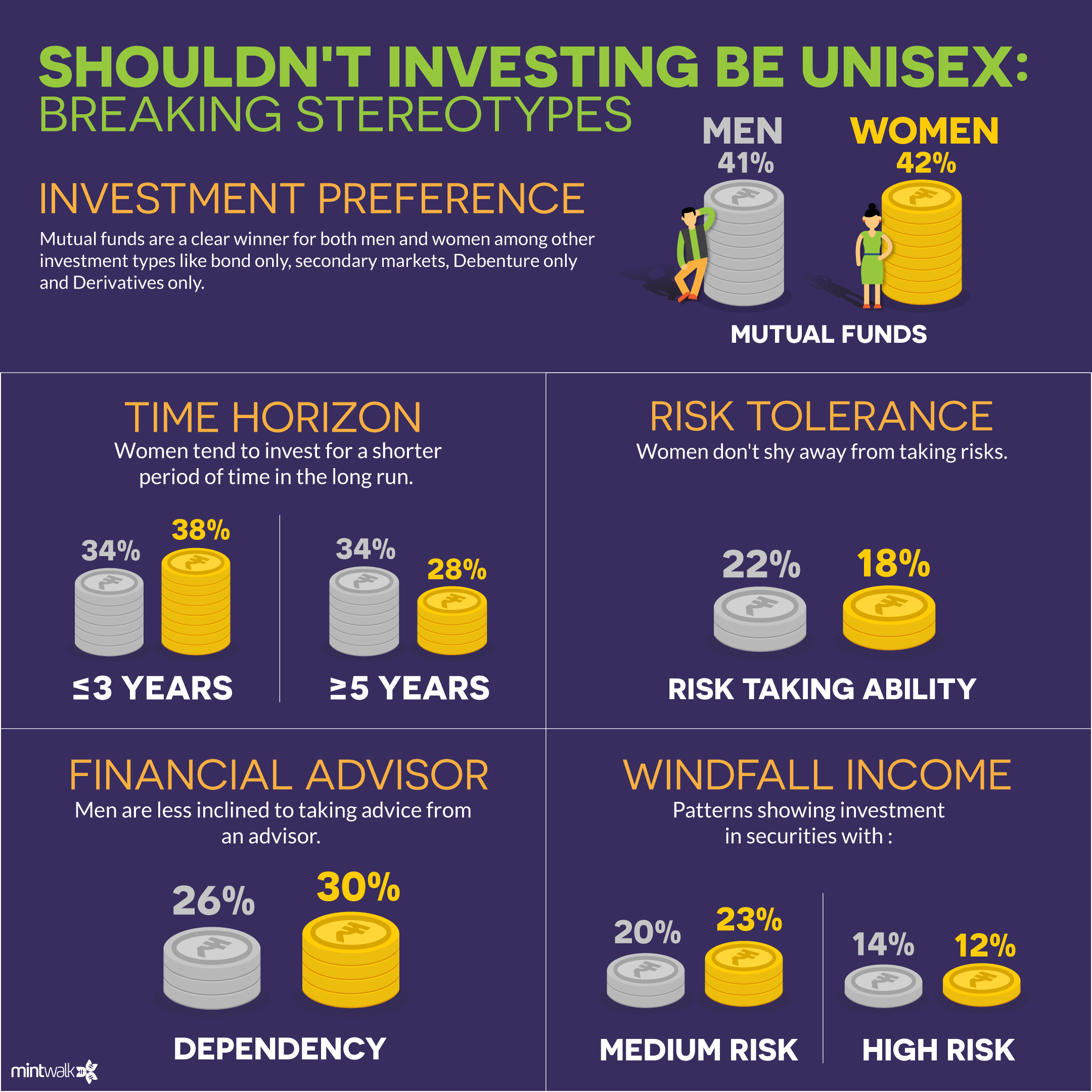 SHOULDN'T INVESTING BE UNISEX:
BREAKING STEREOTYPES

INVESTMENT PREFERENCE
Mutual funds are a clear winner for both men and women among other investment types like bond only, secondary markets, Debenture only and Derivatives only.

MEN
41%

WOMEN
42%

MUTUAL FUNDS

TIME HORIZON
Women tend to invest for a shorter period of time in the long run.

34% 38%
≤3 YEARS

34% 28%
≥5 YEARS

RISK TOLERANCE
Women don't shy away from taking risks.

22% 18%
RISK TAKING ABILITY

FINANCIAL ADVISOR
Men are less inclined to taking advice from an advisor.

26% 30%
DEPENDENCY

WINDFALL INCOME
Patterns showing investment in securities with :

20% 23%
MEDIUM RISK

14% 12%
HIGH RISK

mintwalk